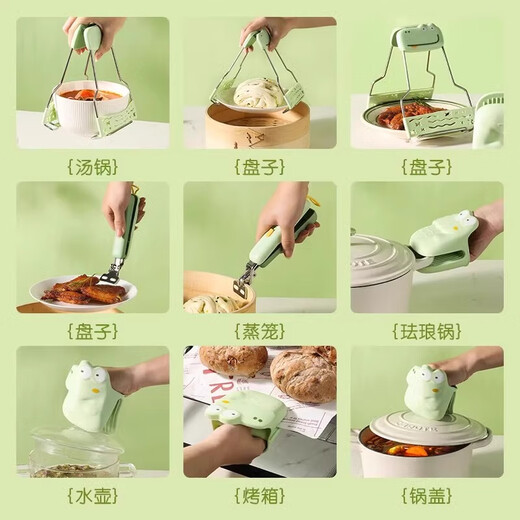 {汤锅}

{盘子}

{盘子}

{盘子}

{蒸笼}

{珐琅锅}

{水壶}

{烤箱}

{锅盖}