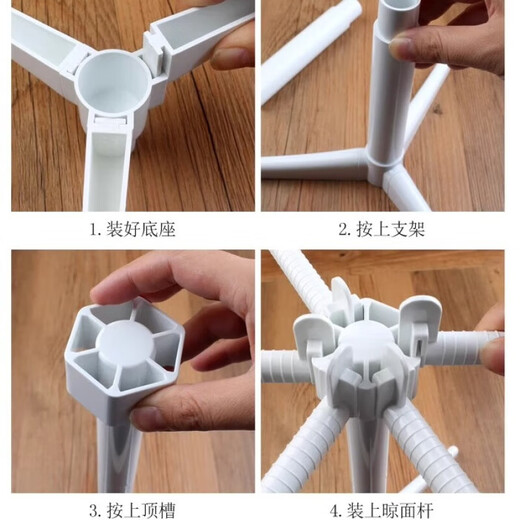 1. 装好底座

2. 按上支架

3. 按上顶槽

4. 装上晾面杆