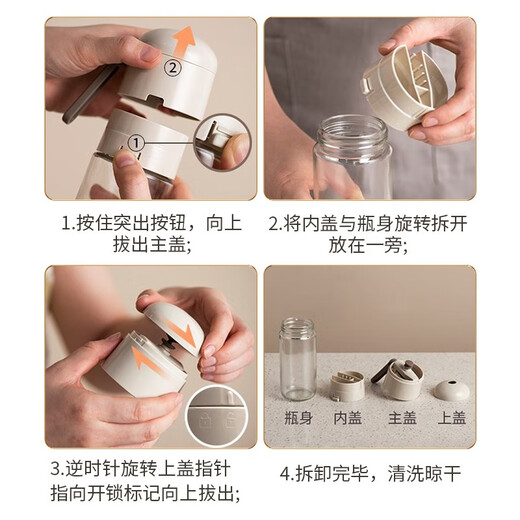 ②
①

1.按住突出按钮，向上拔出主盖;

2.将内盖与瓶身旋转拆开放在一旁;

3.逆时针旋转上盖指针指向开锁标记向上拔出;

瓶身 内盖 主盖 上盖

4.拆卸完毕，清洗晾干