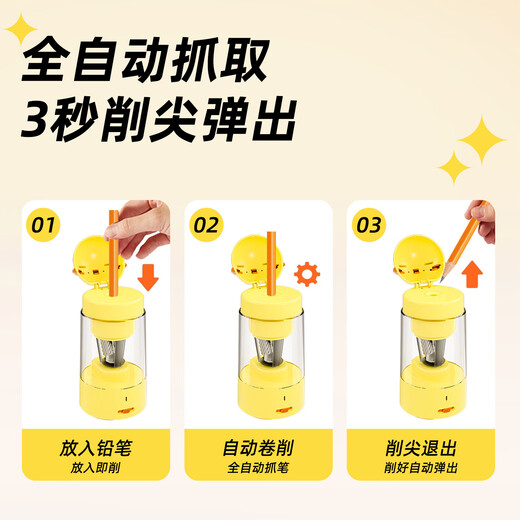 全自动抓取
3秒削尖弹出

01
放入铅笔
放入即削

02
自动卷削
全自动抓笔

03
削尖退出
削好自动弹出