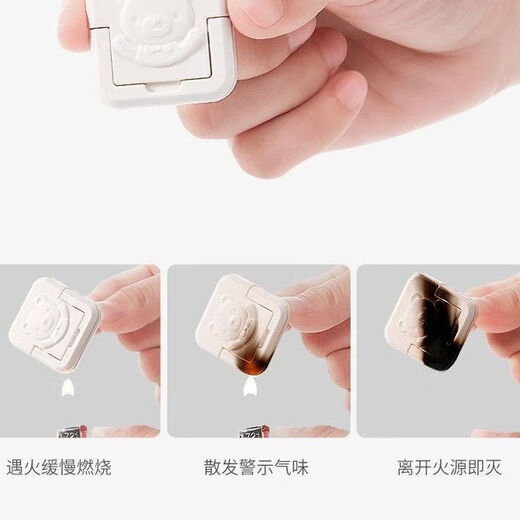 遇火缓慢燃烧

散发警示气味

离开火源即灭