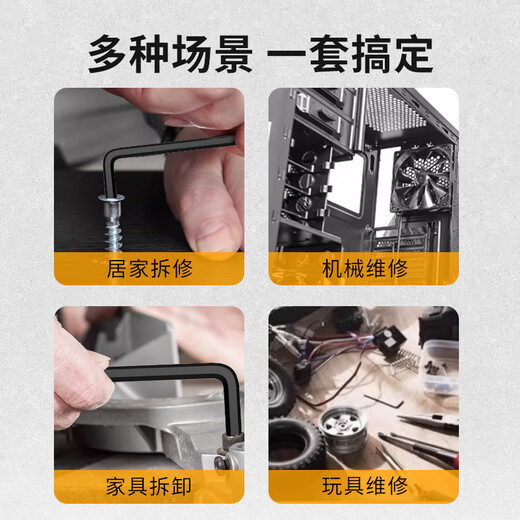 多种场景 一套搞定

居家拆修

机械维修

家具拆卸

玩具维修