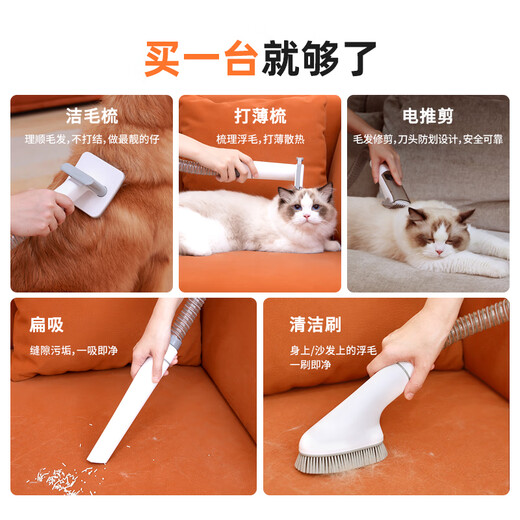 买一台就够了

洁毛梳
理顺毛发，不打结，做最靓的仔

打薄梳
梳理浮毛，打薄散热

电推剪
毛发修剪，刀头防划设计，安全可靠

扁吸
缝隙污垢，一吸即净

清洁刷
身上/沙发上的浮毛
一刷即净