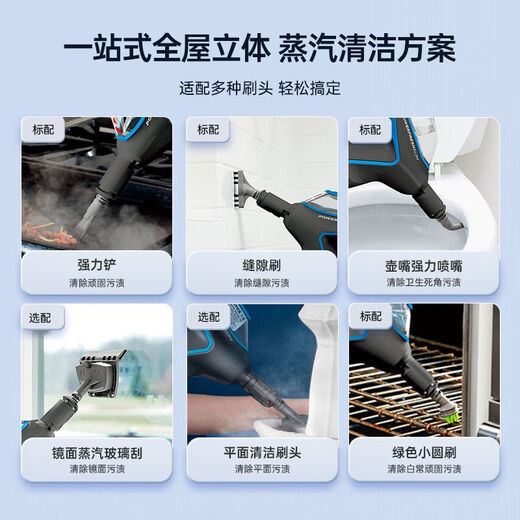 一站式全屋立体 蒸汽清洁方案

适配多种刷头 轻松搞定

标配

强力铲

清除顽固污渍

标配

缝隙刷

清除缝隙污渍

标配

壶嘴强力喷嘴

清除卫生死角污渍

选配

镜面蒸汽玻璃刮

清除镜面污渍

选配

平面清洁刷头

清除平面污渍

标配

绿色小圆刷

清除日常顽固污渍