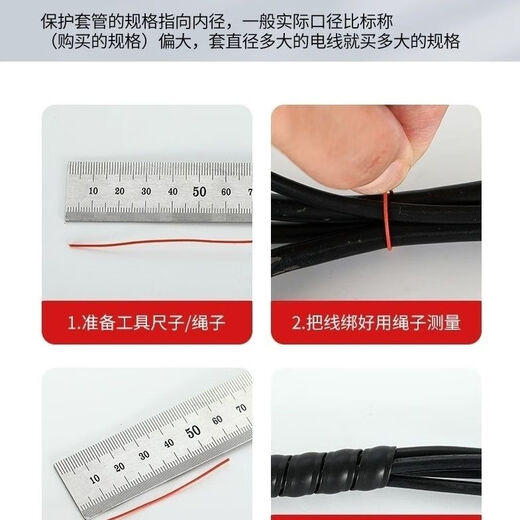 保护套管的规格指向内径，一般实际口径比标称（购买的规格）偏大，套直径多大的电线就买多大的规格

10 20 30 40 50 60 7

1.准备工具尺子/绳子

2.把线绑好用绳子测量

10 20 30 40 50 60 70