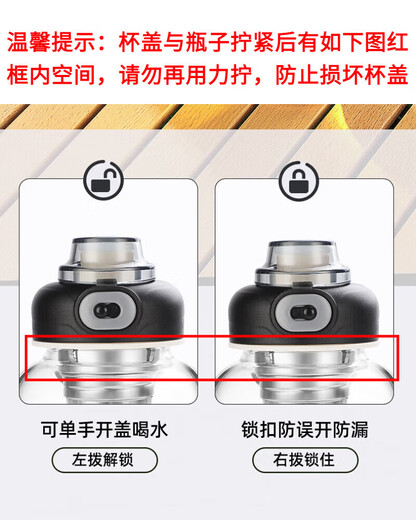 温馨提示：杯盖与瓶子拧紧后有如下图红框内空间，请勿再用力拧，防止损坏杯盖

可单手开盖喝水

左拨解锁

锁扣防误开防漏

右拨锁住