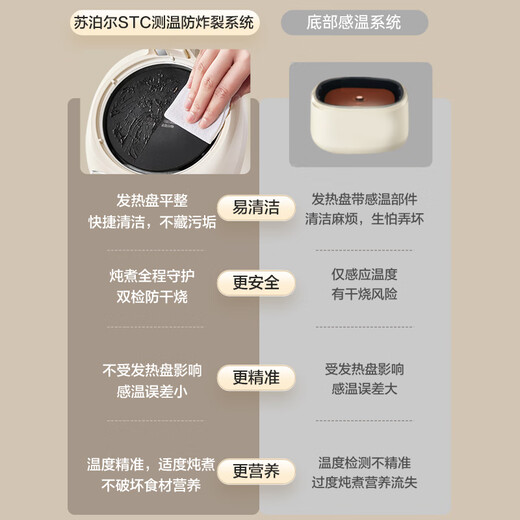 苏泊尔STC测温防炸裂系统

底部感温系统

发热盘平整
快捷清洁，不藏污垢

易清洁

发热盘带感温部件
清洁麻烦，生怕弄坏

炖煮全程守护
双检防干烧

更安全

仅感应温度
有干烧风险

不受发热盘影响
感温误差小

更精准

受发热盘影响
感温误差大

温度精准，适度炖煮
不破坏食材营养

更营养

温度检测不精准
过度炖煮营养流失