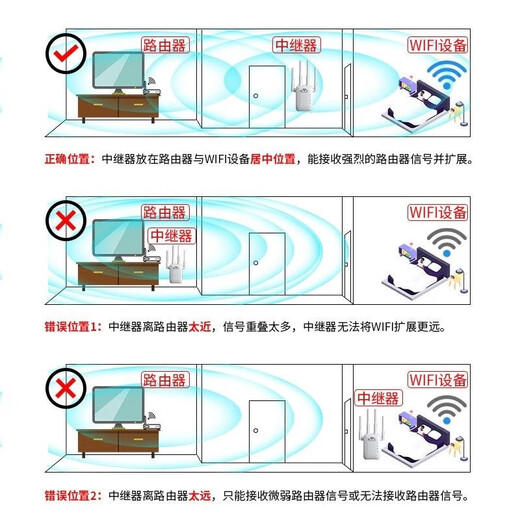 路由器

中继器

WIFI设备

正确位置：中继器放在路由器与WIFI设备居中位置，能接收强烈的路由器信号并扩展。

路由器

中继器

WIFI设备

错误位置1：中继器离路由器太近，信号重叠太多，中继器无法将WIFI扩展更远。

路由器

中继器

WIFI设备

错误位置2：中继器离路由器太远，只能接收微弱路由器信号或无法接收路由器信号。