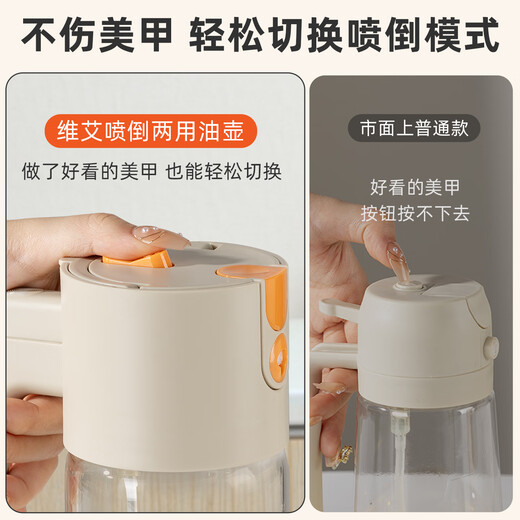 不伤美甲 轻松切换喷倒模式

维艾喷倒两用油壶

做了好看的美甲 也能轻松切换

市面上普通款

好看的美甲
按钮按不下去