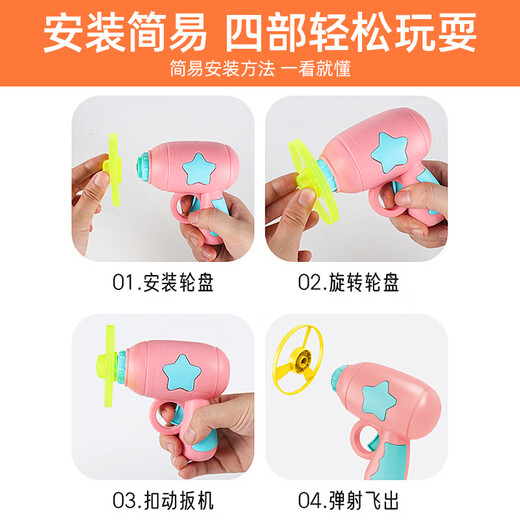 安装简易 四部轻松玩耍

简易安装方法 一看就懂

01.安装轮盘

02.旋转轮盘

03.扣动扳机

04.弹射飞出