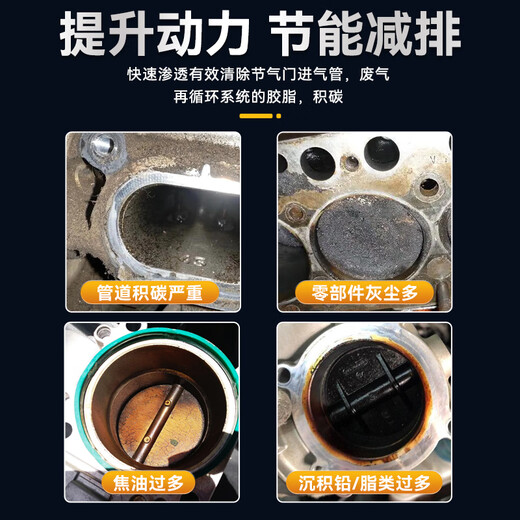 提升动力 节能减排

快速渗透有效清除节气门进气管，废气再循环系统的胶脂，积碳

管道积碳严重

零部件灰尘多

焦油过多

沉积铅/脂类过多