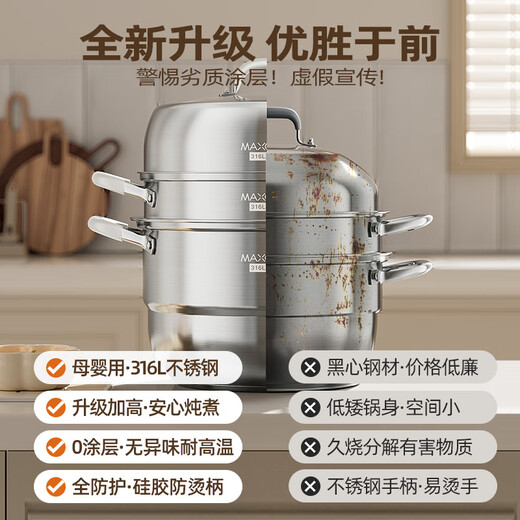 全新升级 优胜于前
警惕劣质涂层！虚假宣传！

MAX
316L
MAX
316L
MAX
316L

母婴用·316L不锈钢
升级加高·安心炖煮
0涂层·无异味耐高温
全防护·硅胶防烫柄

黑心钢材·价格低廉
低矮锅身·空间小
久烧分解有害物质
不锈钢手柄·易烫手