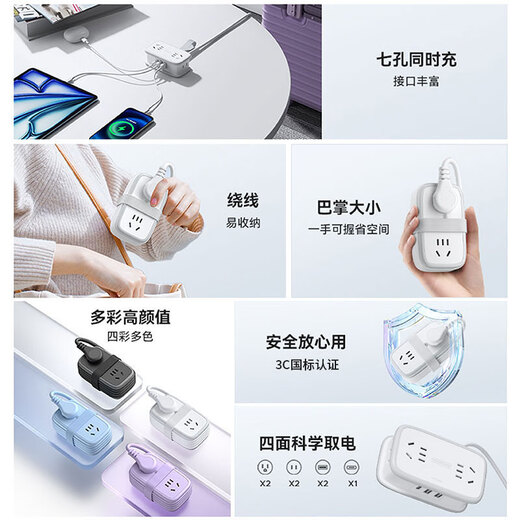 七孔同时充
接口丰富

绕线
易收纳

巴掌大小
一手可握省空间

多彩高颜值
四彩多色

安全放心用
3C国标认证

四面科学取电
X2 X2 X2 X1