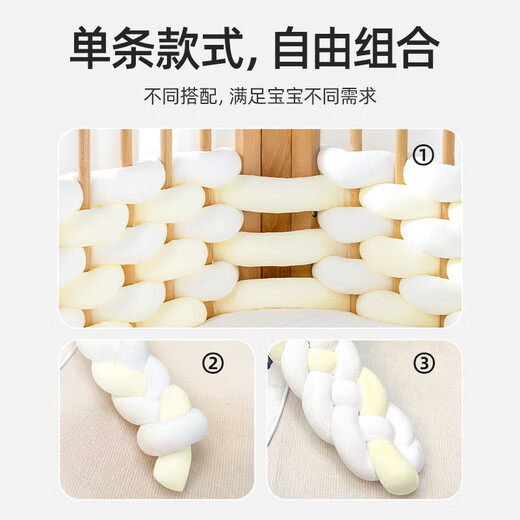 单条款式, 自由组合

不同搭配, 满足宝宝不同需求

①

②

③