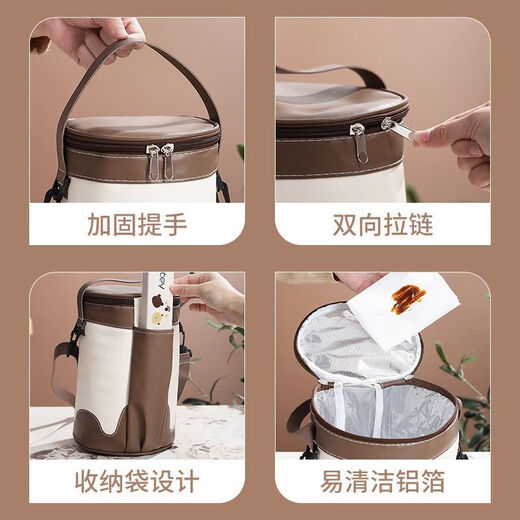 加固提手

双向拉链

收纳袋设计

易清洁铝箔