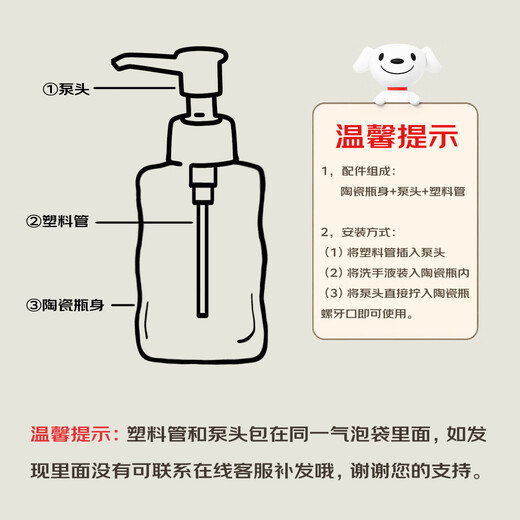 ①泵头

②塑料管

③陶瓷瓶身

温馨提示

1，配件组成：
陶瓷瓶身+泵头+塑料管

2，安装方式：
（1）将塑料管插入泵头
（2）将洗手液装入陶瓷瓶内
（3）将泵头直接拧入陶瓷瓶螺牙口即可使用。

温馨提示：塑料管和泵头包在同一气泡袋里面，如发现里面没有可联系在线客服补发哦，谢谢您的支持。