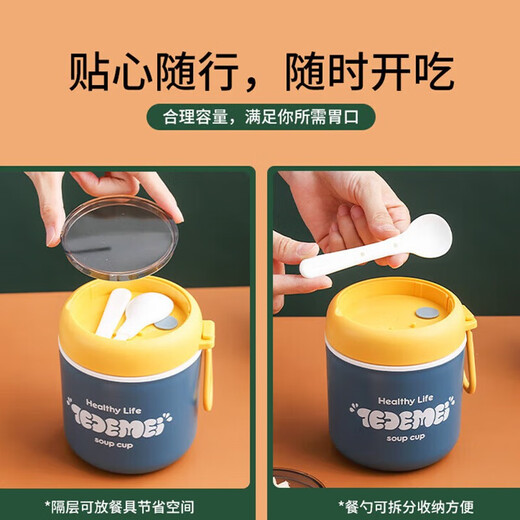 贴心随行，随时开吃

合理容量，满足你所需胃口

Healthy Life
TEDEMEI
soup cup

Healthy Life
TEDEMEI
soup cup

*隔层可放餐具节省空间

*餐勺可拆分收纳方便