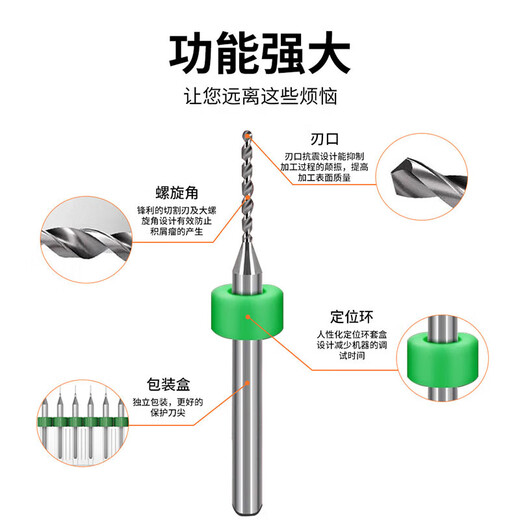 功能强大

让您远离这些烦恼

刃口

刃口抗震设计能抑制加工过程的颤振，提高加工表面质量

螺旋角

锋利的切割刃及大螺旋角设计有效防止积屑瘤的产生

定位环

人性化定位环套盒设计减少机器的调试时间

包装盒

独立包装，更好的保护刀尖