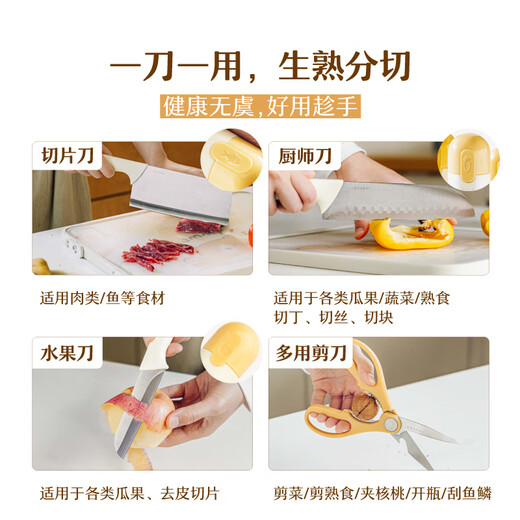 一刀一用，生熟分切

健康无虞，好用趁手

切片刀

适用肉类/鱼等食材

厨师刀

适用于各类瓜果/蔬菜/熟食
切丁、切丝、切块

水果刀

适用于各类瓜果、去皮切片

多用剪刀

剪菜/剪熟食/夹核桃/开瓶/刮鱼鳞