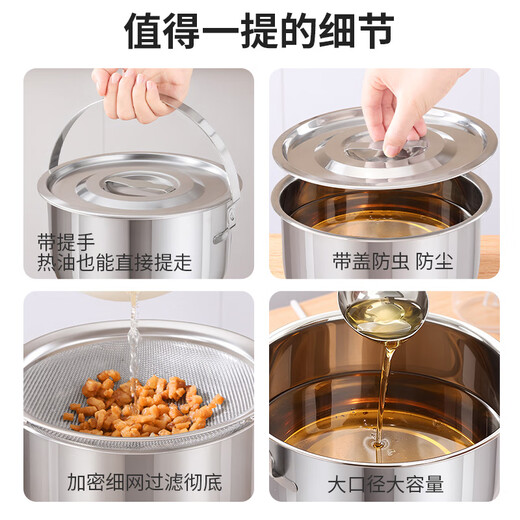 值得一提的细节

带提手
热油也能直接提走

带盖防虫 防尘

加密细网过滤彻底

大口径大容量