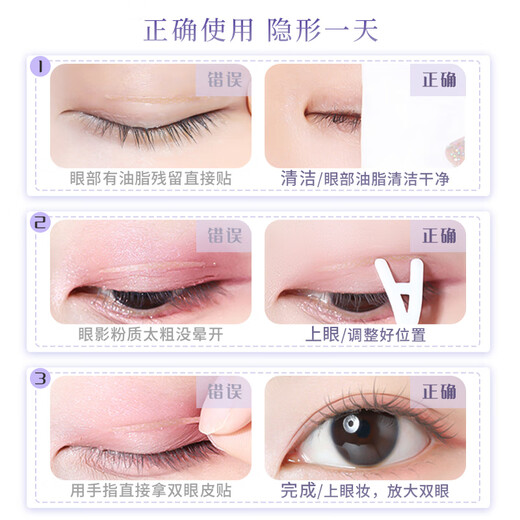 正确使用 隐形一天

1
错误
眼部有油脂残留直接贴
正确
清洁/眼部油脂清洁干净

2
错误
眼影粉质太粗没晕开
正确
上眼/调整好位置

3
错误
用手指直接拿双眼皮贴
正确
完成/上眼妆，放大双眼