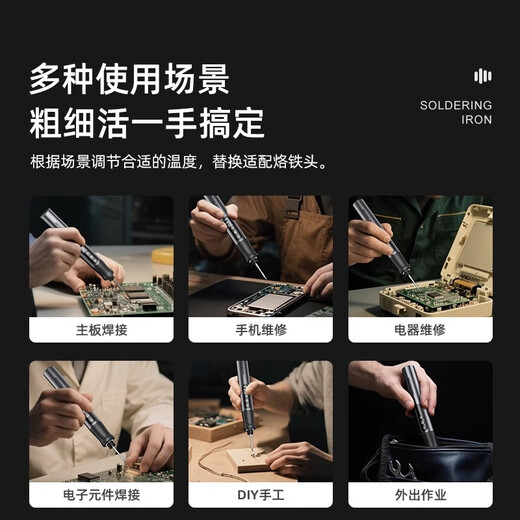 多种使用场景
粗细活一手搞定

SOLDERING IRON

根据场景调节合适的温度，替换适配烙铁头。

主板焊接

手机维修

电器维修

电子元件焊接

DIY手工

外出作业