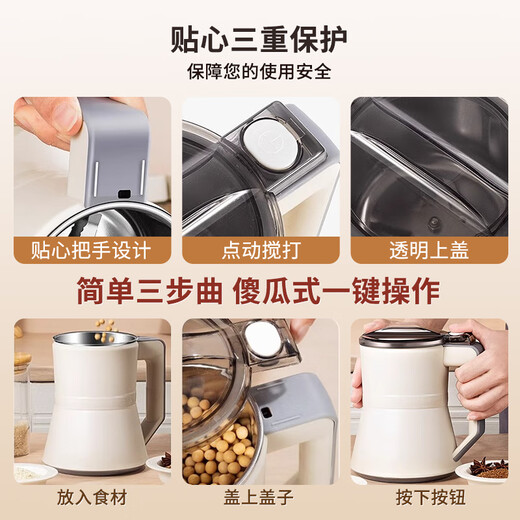 贴心三重保护

保障您的使用安全

贴心把手设计

点动搅打

透明上盖

简单三步曲 傻瓜式一键操作

放入食材

盖上盖子

按下按钮