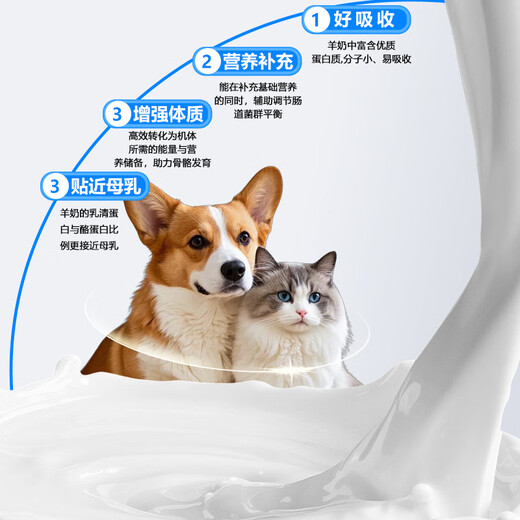 1 好吸收

羊奶中富含优质蛋白质,分子小、易吸收

2 营养补充

能在补充基础营养的同时，辅助调节肠道菌群平衡

3 增强体质

高效转化为机体所需的能量与营养储备，助力骨骼发育

3 贴近母乳

羊奶的乳清蛋白与酪蛋白比例更接近母乳