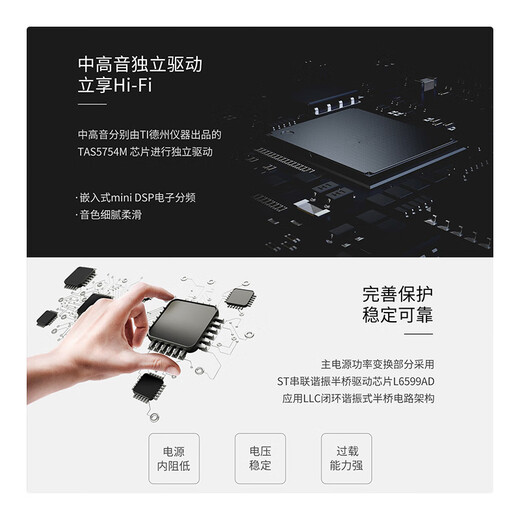 中高音独立驱动
立享Hi-Fi

中高音分别由TI德州仪器出品的 TAS5754M 芯片进行独立驱动

· 嵌入式mini DSP电子分频
· 音色细腻柔滑

完善保护
稳定可靠

主电源功率变换部分采用
ST串联谐振半桥驱动芯片L6599AD
应用LLC闭环谐振式半桥电路架构

电源
内阻低

电压
稳定

过载
能力强