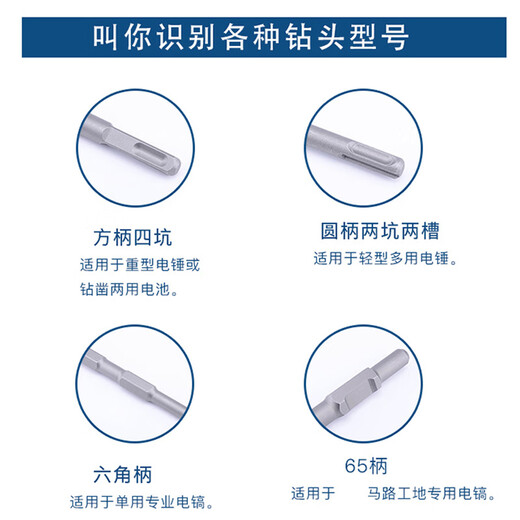 叫你识别各种钻头型号

方柄四坑
适用于重型电锤或钻凿两用电池。

圆柄两坑两槽
适用于轻型多用电锤。

六角柄
适用于单用专业电镐。

65柄
适用于 马路工地专用电镐。