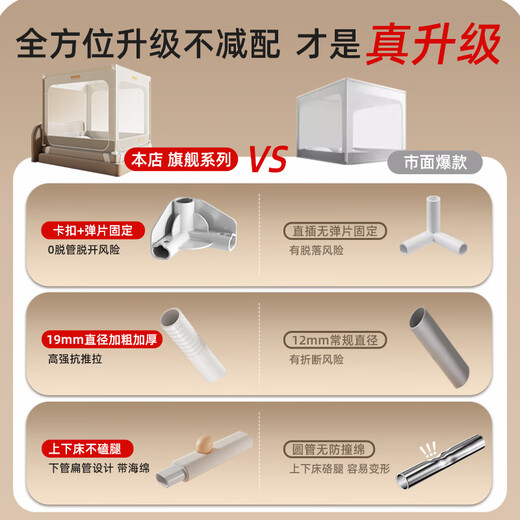 全方位升级不减配 才是真升级

本店 旗舰系列

VS

市面爆款

卡扣+弹片固定
0脱管脱开风险

直插无弹片固定
有脱落风险

19mm直径加粗加厚
高强抗推拉

12mm常规直径
有折断风险

上下床不磕腿
下管扁管设计 带海绵

圆管无防撞绵
上下床硌腿 容易变形