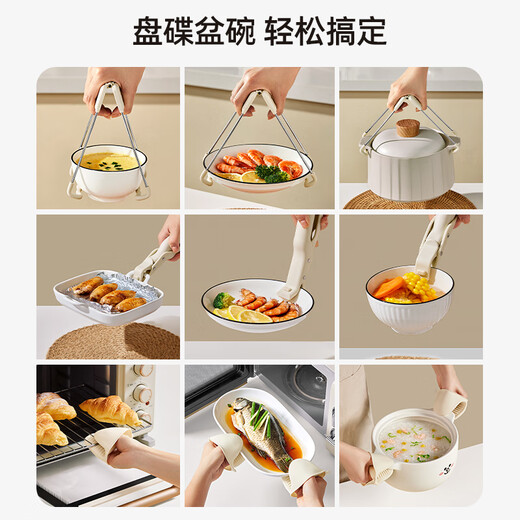 盘碟盆碗 轻松搞定