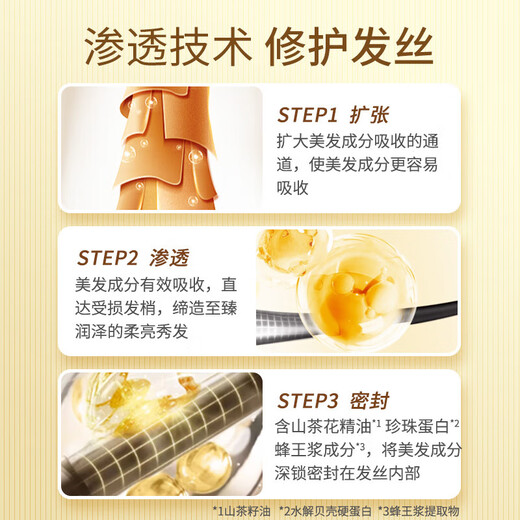 渗透技术 修护发丝

STEP1 扩张
扩大美发成分吸收的通道，使美发成分更容易吸收

STEP2 渗透
美发成分有效吸收，直达受损发梢，缔造至臻润泽的柔亮秀发

STEP3 密封
含山茶花精油$^{*1}$ 珍珠蛋白$^{*2}$ 蜂王浆成分$^{*3}$，将美发成分深锁密封在发丝内部

*1山茶籽油 *2水解贝壳硬蛋白 *3蜂王浆提取物