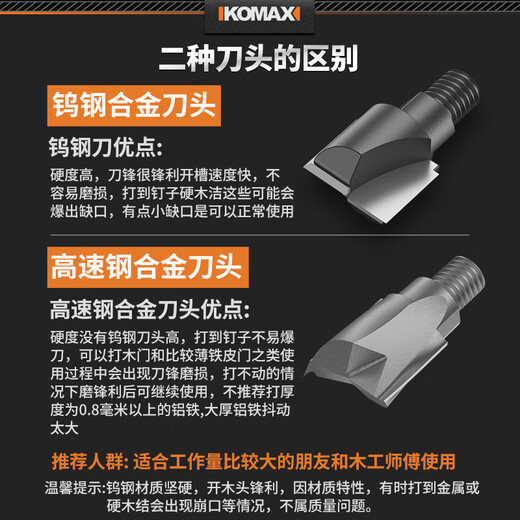 KOMAX

二种刀头的区别

钨钢合金刀头

钨钢刀优点:

硬度高，刀锋很锋利开槽速度快，不容易磨损，打到钉子硬木洁这些可能会爆出缺口，有点小缺口是可以正常使用

高速钢合金刀头

高速钢合金刀头优点:

硬度没有钨钢刀头高，打到钉子不易爆刀，可以打木门和比较薄铁皮门之类使用过程中会出现刀锋磨损，打不动的情况下磨锋利后可继续使用，不推荐打厚度为0.8毫米以上的铝铁,大厚铝铁抖动太大

推荐人群: 适合工作量比较大的朋友和木工师傅使用

温馨提示:钨钢材质坚硬，开木头锋利，因材质特性，有时打到金属或硬木结会出现崩口等情况，不属质量问题。