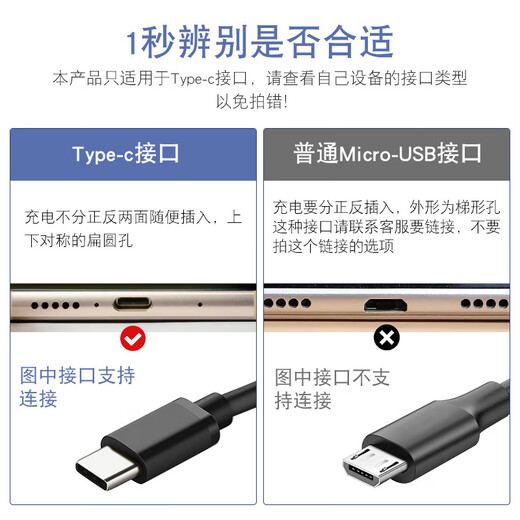 1秒辨别是否合适

本产品只适用于Type-c接口，请查看自己设备的接口类型以免拍错!

Type-c接口

充电不分正反两面随便插入，上下对称的扁圆孔

图中接口支持连接

普通Micro-USB接口

充电要分正反插入，外形为梯形孔这种接口请联系客服要链接，不要拍这个链接的选项

图中接口不支持连接