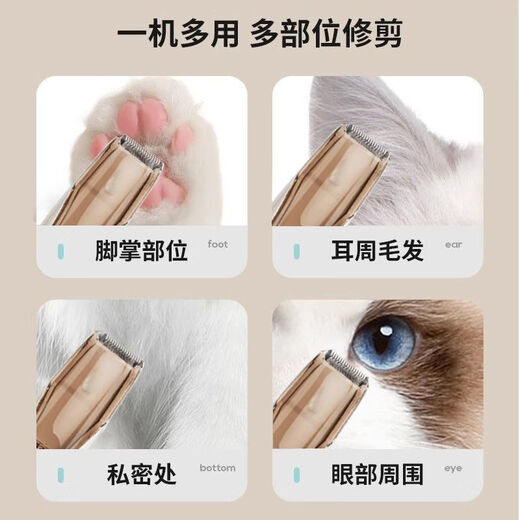 一机多用 多部位修剪

脚掌部位 foot

耳周毛发 ear

私密处 bottom

眼部周围 eye