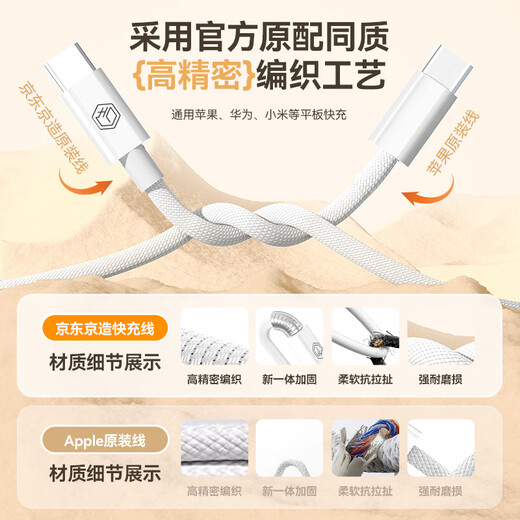 采用官方原配同质
{高精密}编织工艺

通用苹果、华为、小米等平板快充

京东京造原装线

苹果原装线

京东京造快充线
材质细节展示

高精密编织
新一体加固
柔软抗拉扯
强耐磨损

Apple原装线
材质细节展示

高精密编织
新一体加固
柔软抗拉扯
强耐磨损