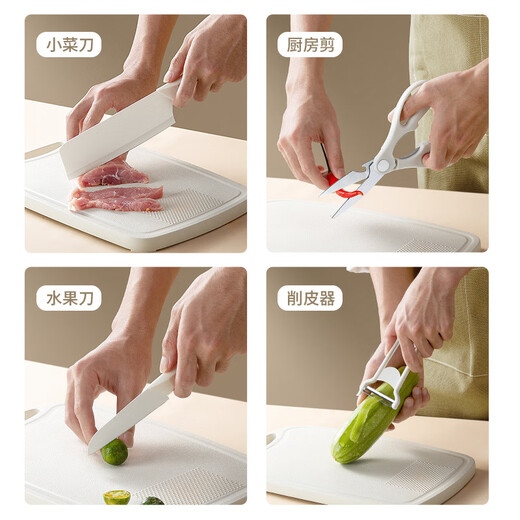 小菜刀

厨房剪

水果刀

削皮器