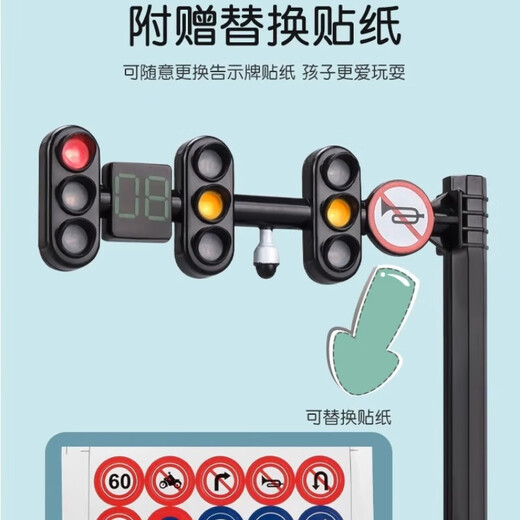 附赠替换贴纸

可随意更换告示牌贴纸 孩子更爱玩耍

08

可替换贴纸

60