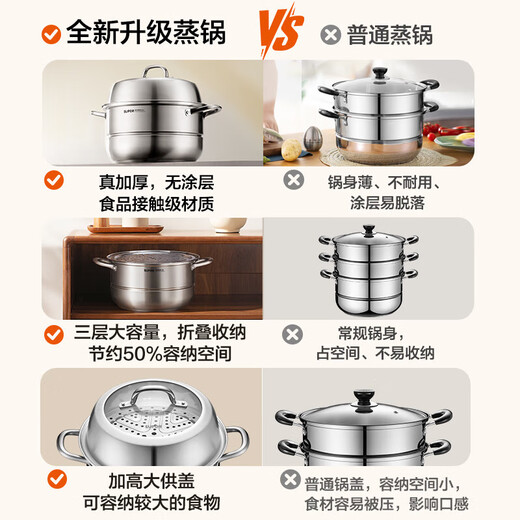 全新升级蒸锅

VS

普通蒸锅

SUPOR

真加厚，无涂层
食品接触级材质

锅身薄、不耐用、
涂层易脱落

SUPOR

三层大容量，折叠收纳
节约50%容纳空间

常规锅身，
占空间、不易收纳

加高大供盖
可容纳较大的食物

普通锅盖，容纳空间小，
食材容易被压，影响口感