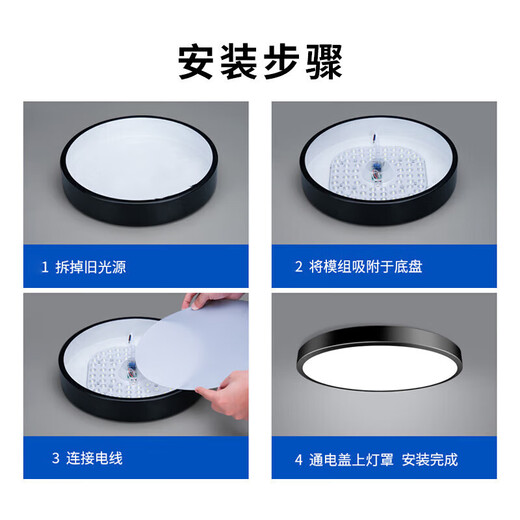 安装步骤

1 拆掉旧光源

2 将模组吸附于底盘

3 连接电线

4 通电盖上灯罩 安装完成