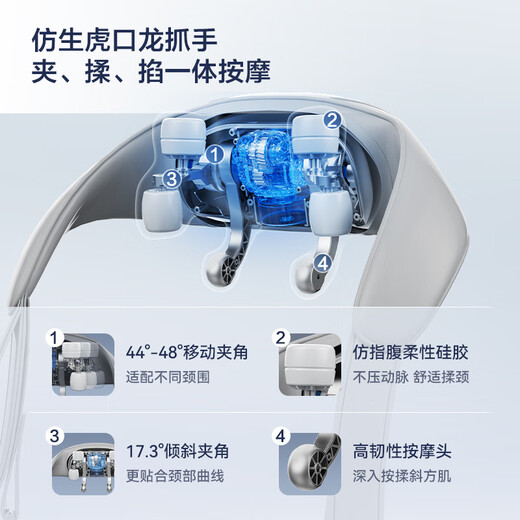 仿生虎口龙抓手
夹、揉、掐一体按摩

1
2
3
4

1
44°-48°移动夹角
适配不同颈围

2
仿指腹柔性硅胶
不压动脉 舒适揉颈

3
17.3°倾斜夹角
更贴合颈部曲线

4
高韧性按摩头
深入按揉斜方肌