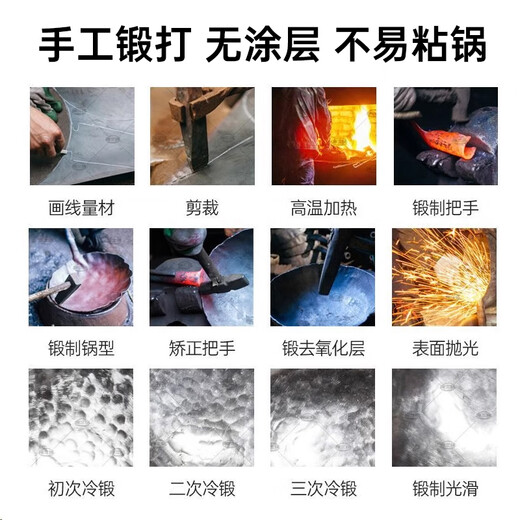 手工锻打 无涂层 不易粘锅

画线量材

剪裁

高温加热

锻制把手

锻制锅型

矫正把手

锻去氧化层

表面抛光

初次冷锻

二次冷锻

三次冷锻

锻制光滑