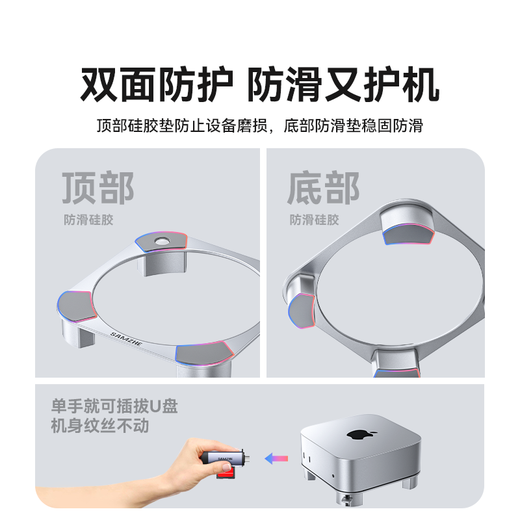 双面防护 防滑又护机

顶部硅胶垫防止设备磨损，底部防滑垫稳固防滑

顶部
防滑硅胶

SAMZHE

底部
防滑硅胶

单手就可插拔U盘
机身纹丝不动

SAMZHE