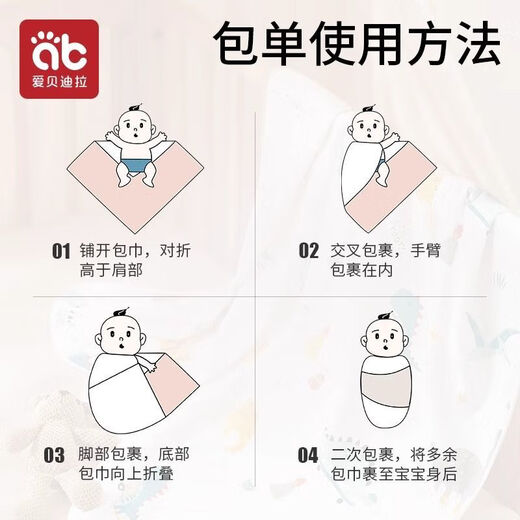 ab
爱贝迪拉

包单使用方法

01 铺开包巾，对折高于肩部

02 交叉包裹，手臂包裹在内

03 脚部包裹，底部包巾向上折叠

04 二次包裹，将多余包巾裹至宝宝身后