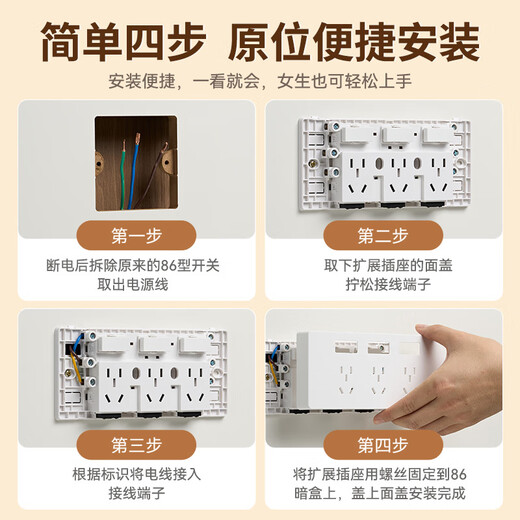 简单四步 原位便捷安装

安装便捷，一看就会，女生也可轻松上手

第一步

断电后拆除原来的86型开关
取出电源线

第二步

取下扩展插座的面盖
拧松接线端子

第三步

根据标识将电线接入
接线端子

第四步

将扩展插座用螺丝固定到86
暗盒上，盖上面盖安装完成