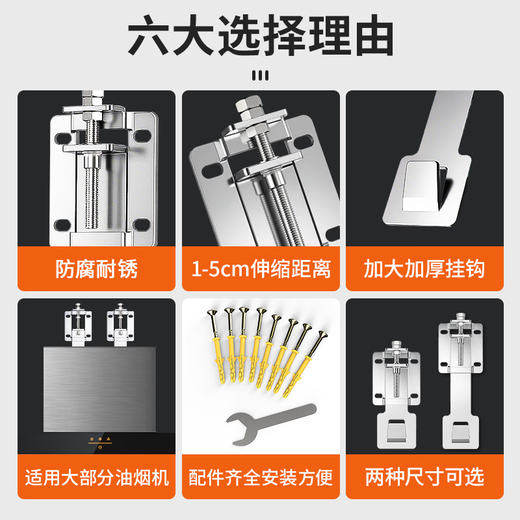 六大选择理由

防腐耐锈

1-5cm伸缩距离

加大加厚挂钩

适用大部分油烟机

配件齐全安装方便

两种尺寸可选