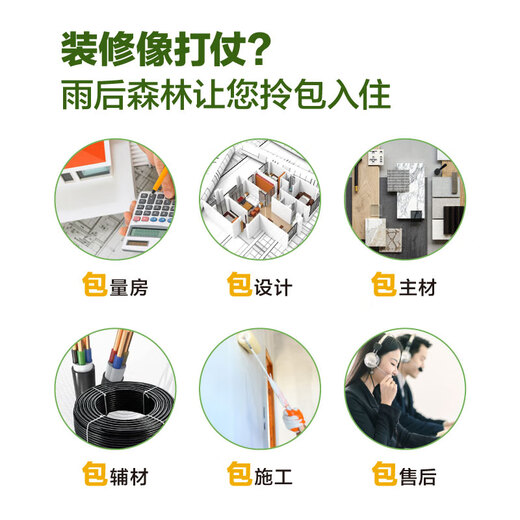 装修像打仗?
雨后森林让您拎包入住

包量房

包设计

包主材

包辅材

包施工

包售后