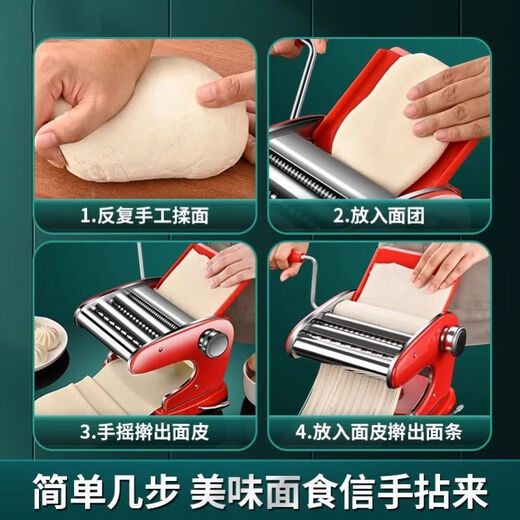 1.反复手工揉面

2.放入面团

3.手摇擀出面皮

4.放入面皮擀出面条

简单几步 美味面食信手拈来