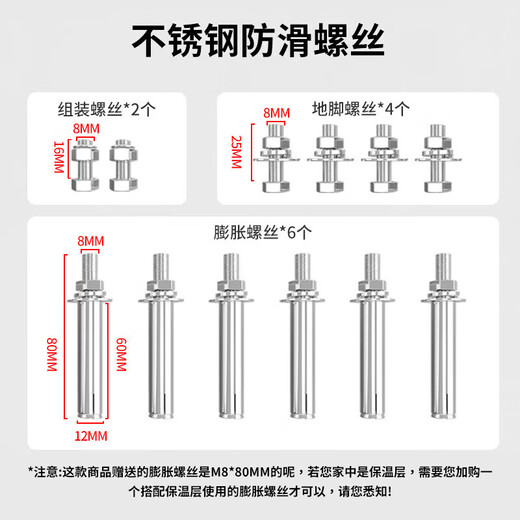 不锈钢防滑螺丝

组装螺丝*2个

8MM

16MM

地脚螺丝*4个

8MM

25MM

膨胀螺丝*6个

8MM

80MM

60MM

12MM

*注意:这款商品赠送的膨胀螺丝是M8*80MM的呢，若您家中是保温层，需要您加购一个搭配保温层使用的膨胀螺丝才可以，请您悉知!